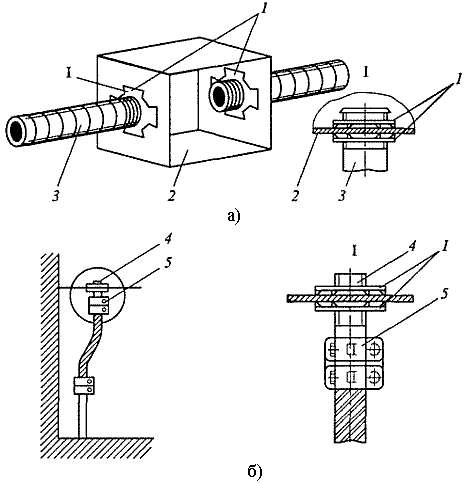 1
I
I
1
3
2
2
3
а)
4
5
I
4
1
5
б)