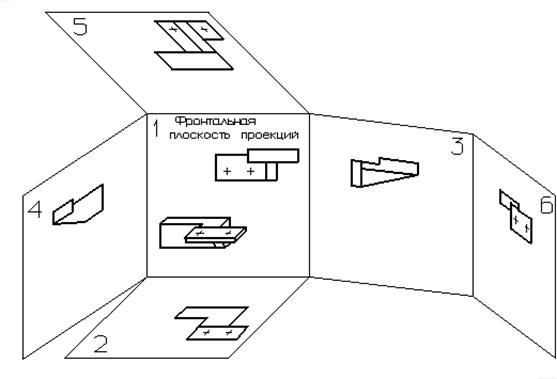 5

1 Фронтальная плоскость проекций

3

4

6

2